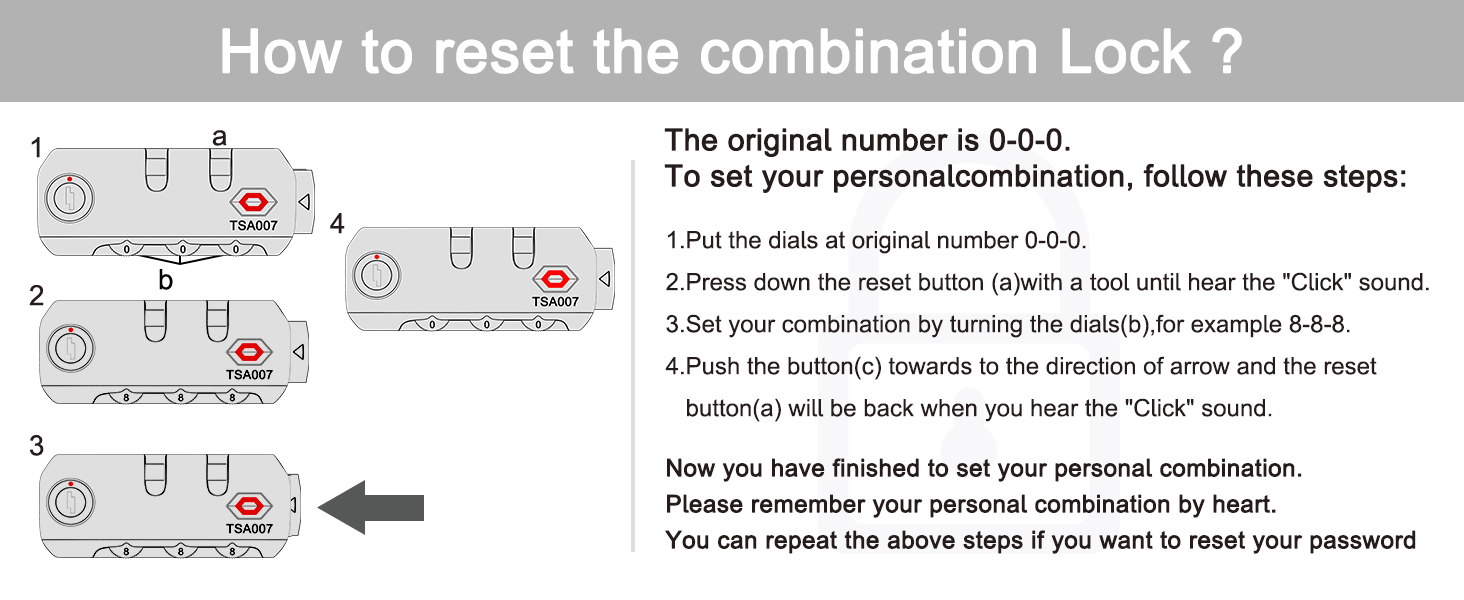 How to reset the combination Lock ?

1
a
TSA007
0 0 0
b

2
TSA007
8 8 8

3
TSA007
8 8 8

4
TSA007
0 0 0

The original number is 0-0-0.
To set your personalcombination, follow these steps:

1.Put the dials at original number 0-0-0.

2.Press down the reset button (a)with a tool until hear the "Click" sound.

3.Set your combination by turning the dials(b),for example 8-8-8.

4.Push the button(c) towards to the direction of arrow and the reset button(a) will be back when you hear the "Click" sound.

Now you have finished to set your personal combination.
Please remember your personal combination by heart.
You can repeat the above steps if you want to reset your password