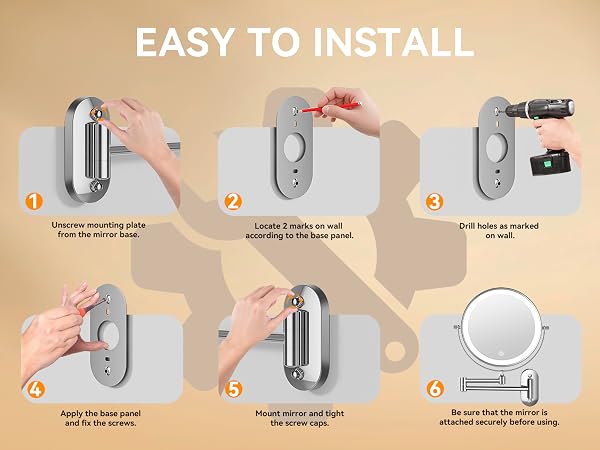 EASY TO INSTALL

1
Unscrew mounting plate from the mirror base.

2
Locate 2 marks on wall according to the base panel.

3
Drill holes as marked on wall.

4
Apply the base panel and fix the screws.

5
Mount mirror and tight the screw caps.

6
Be sure that the mirror is attached securely before using.