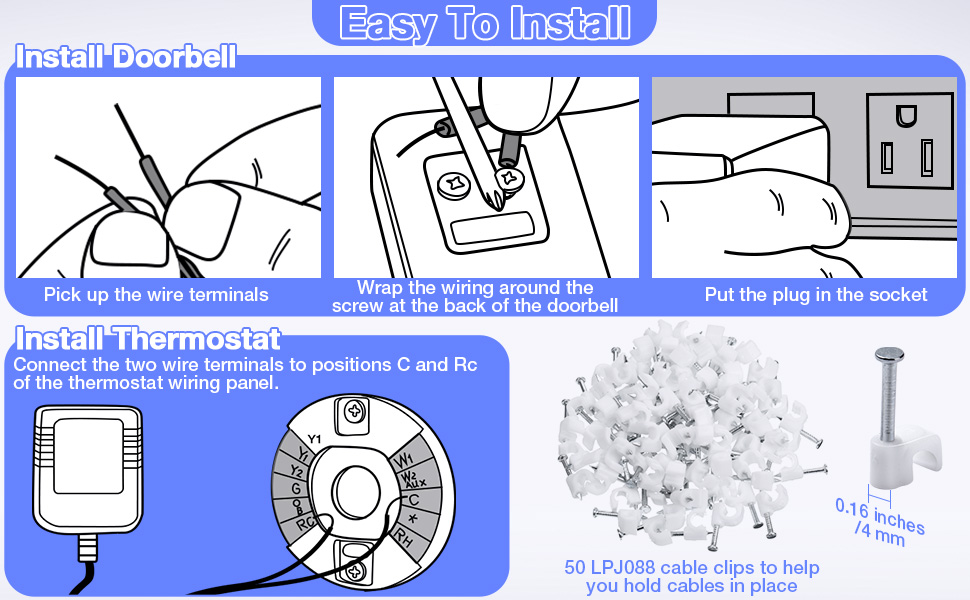 Easy To Install

Install Doorbell

Pick up the wire terminals

Wrap the wiring around the screw at the back of the doorbell

Put the plug in the socket

Install Thermostat

Connect the two wire terminals to positions C and Rc of the thermostat wiring panel.

Y1
Y1
Y2
G
O
B
RC
W1
W2 AUX
C
*
RH

50 LPJ088 cable clips to help you hold cables in place

0.16 inches /4 mm