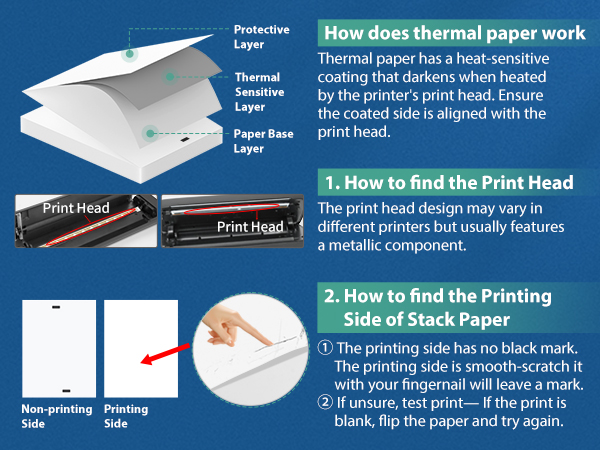 Protective Layer

Thermal Sensitive Layer

Paper Base Layer

How does thermal paper work

Thermal paper has a heat-sensitive coating that darkens when heated by the printer's print head. Ensure the coated side is aligned with the print head.

Print Head

Print Head

1. How to find the Print Head

The print head design may vary in different printers but usually features a metallic component.

Non-printing Side

Printing Side

2. How to find the Printing Side of Stack Paper

① The printing side has no black mark. The printing side is smooth-scratch it with your fingernail will leave a mark.

② If unsure, test print— If the print is blank, flip the paper and try again.