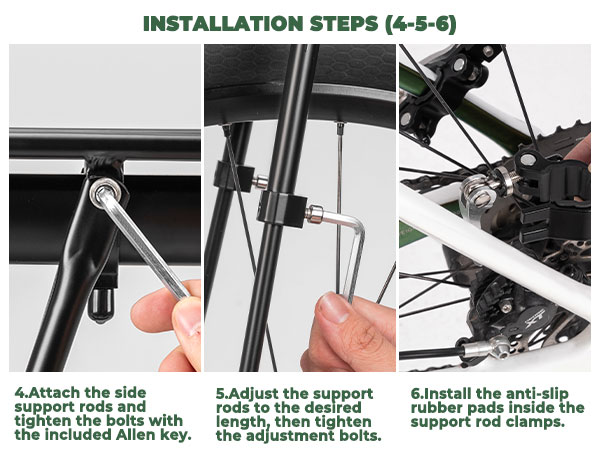 INSTALLATION STEPS (4-5-6)

4.Attach the side support rods and tighten the bolts with the included Allen key.

5.Adjust the support rods to the desired length, then tighten the adjustment bolts.

6.Install the anti-slip rubber pads inside the support rod clamps.