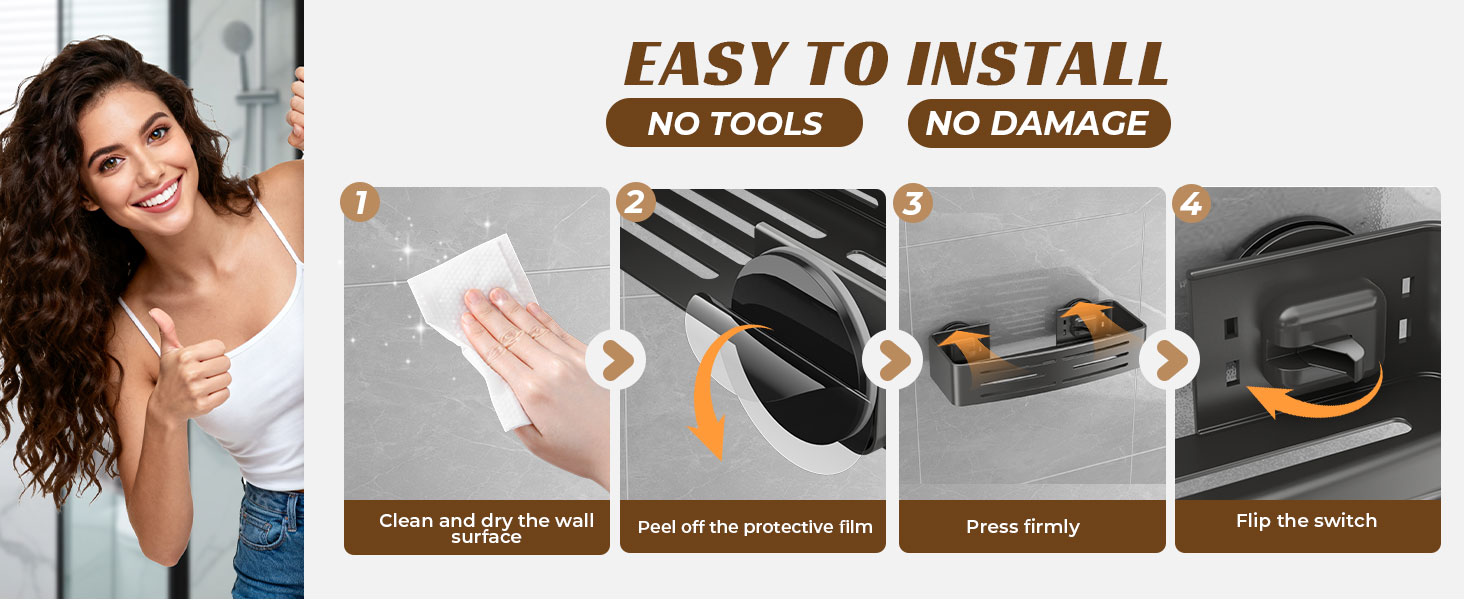 EASY TO INSTALL

NO TOOLS

NO DAMAGE

1

Clean and dry the wall surface

2

Peel off the protective film

3

Press firmly

4

Flip the switch