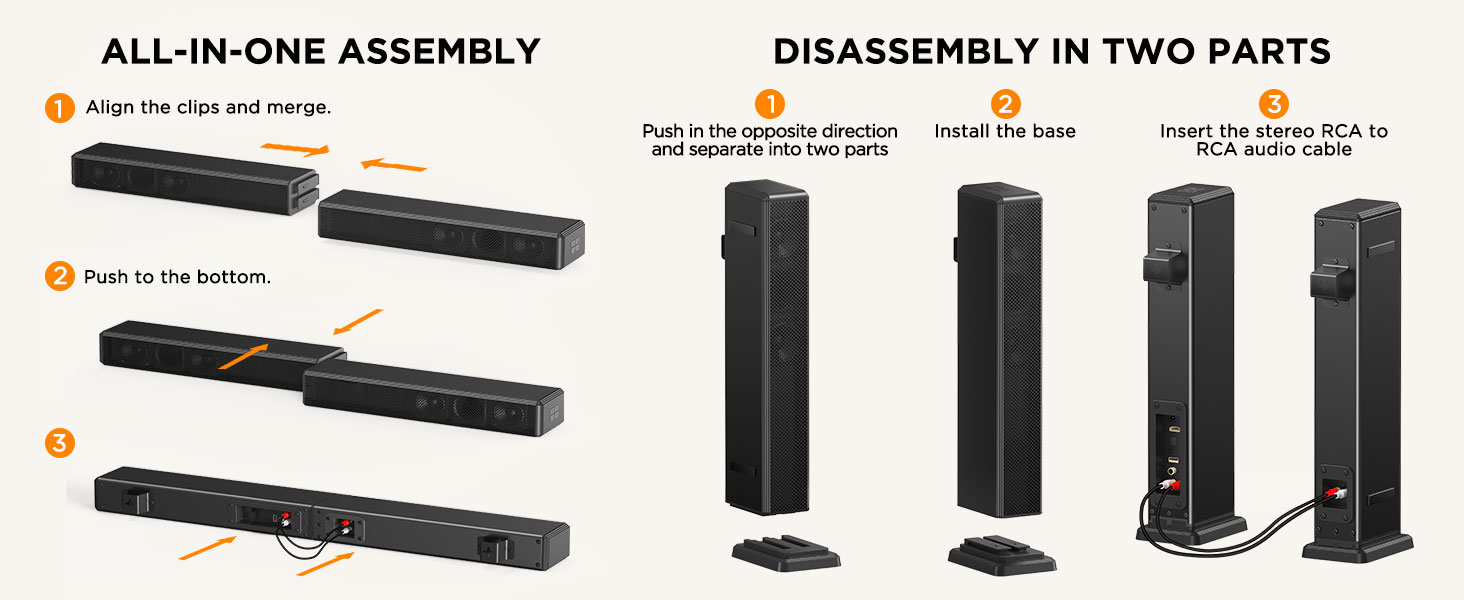 ALL-IN-ONE ASSEMBLY

1 Align the clips and merge.

2 Push to the bottom.

3

DISASSEMBLY IN TWO PARTS

1
Push in the opposite direction and separate into two parts

2
Install the base

3
Insert the stereo RCA to RCA audio cable