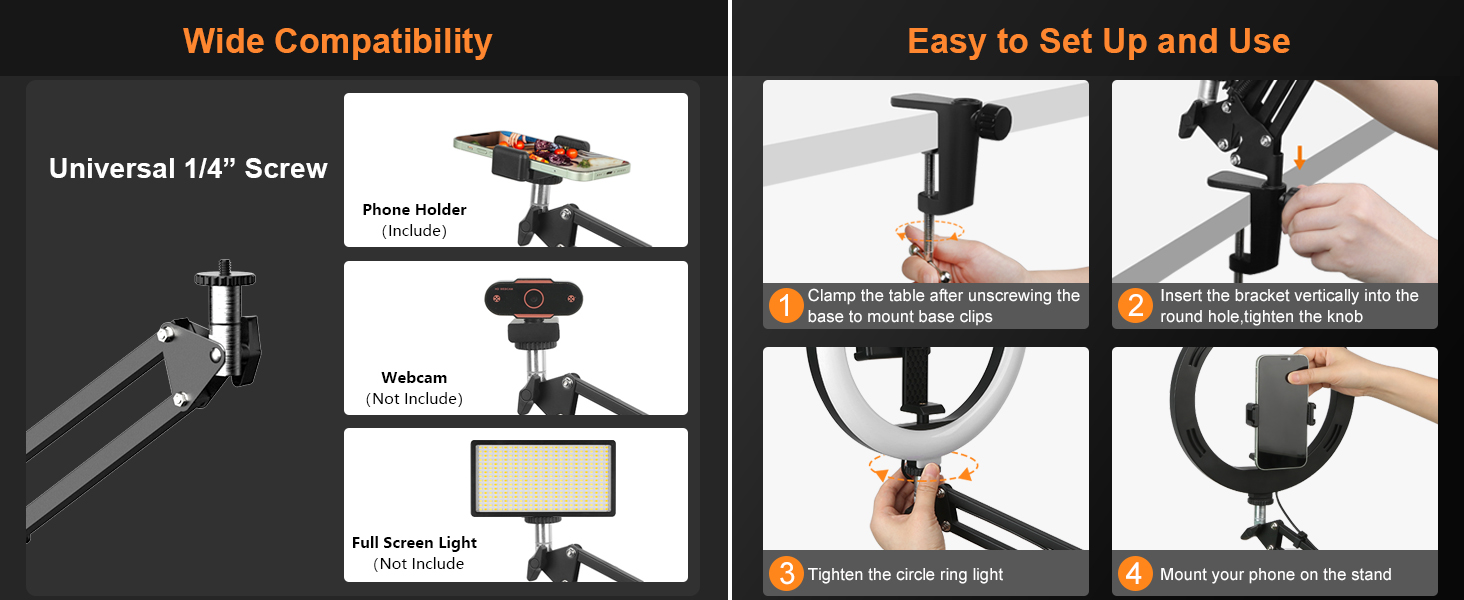 Wide Compatibility

Universal 1/4” Screw

Phone Holder
(Include)

Webcam
(Not Include)

Full Screen Light
(Not Include

Easy to Set Up and Use

1 Clamp the table after unscrewing the base to mount base clips

2 Insert the bracket vertically into the round hole,tighten the knob

3 Tighten the circle ring light

4 Mount your phone on the stand