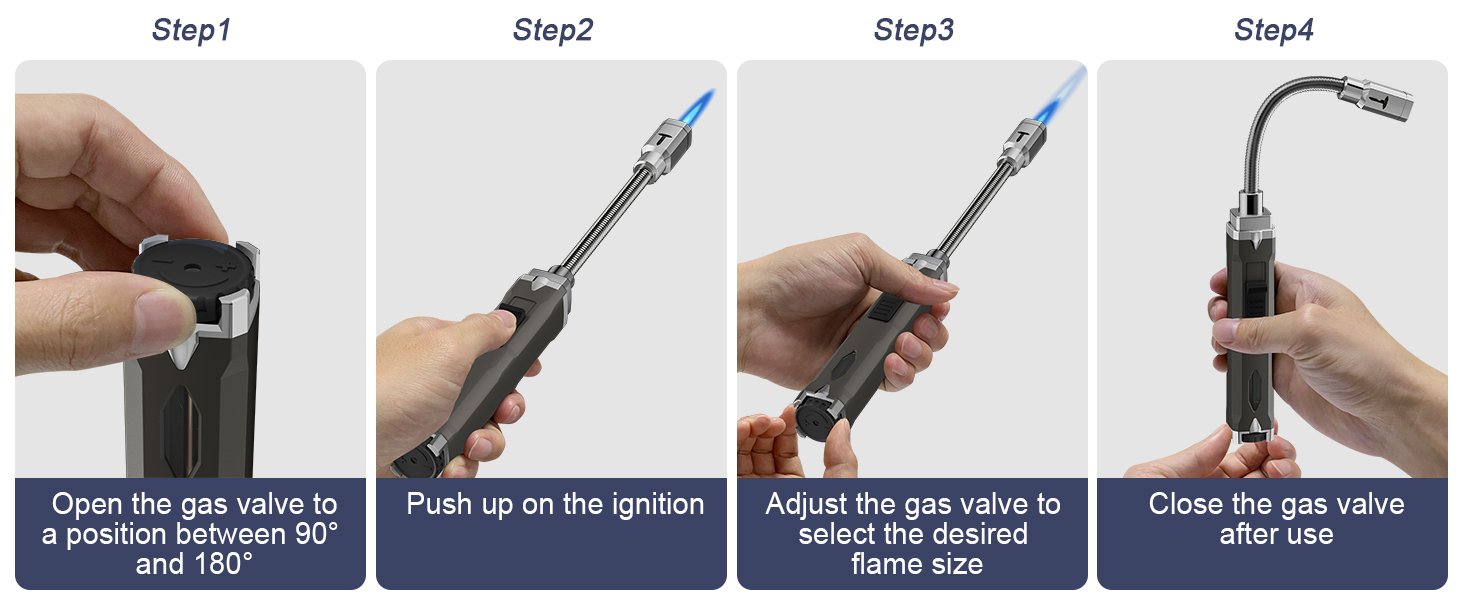 Step1

Open the gas valve to a position between 90° and 180°

Step2

Push up on the ignition

Step3

Adjust the gas valve to select the desired flame size

Step4

Close the gas valve after use