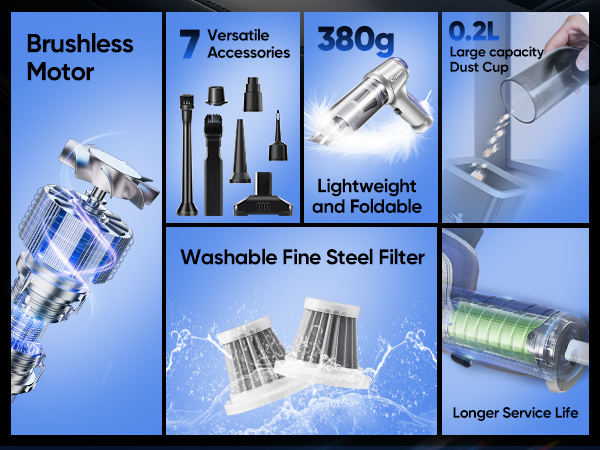 Brushless Motor

7 Versatile Accessories

380g

Lightweight and Foldable

0.2L Large capacity Dust Cup

Washable Fine Steel Filter

Longer Service Life