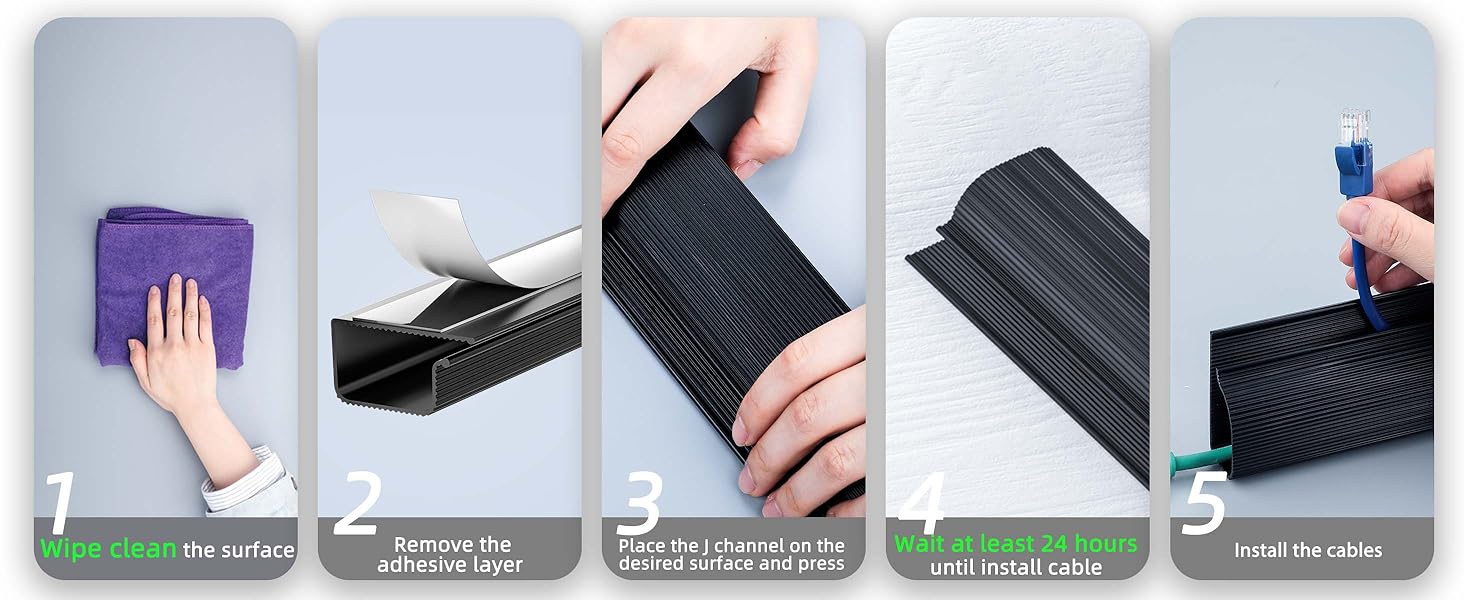 1
Wipe clean the surface

2
Remove the adhesive layer

3
Place the J channel on the desired surface and press

4
Wait at least 24 hours until install cable

5
Install the cables