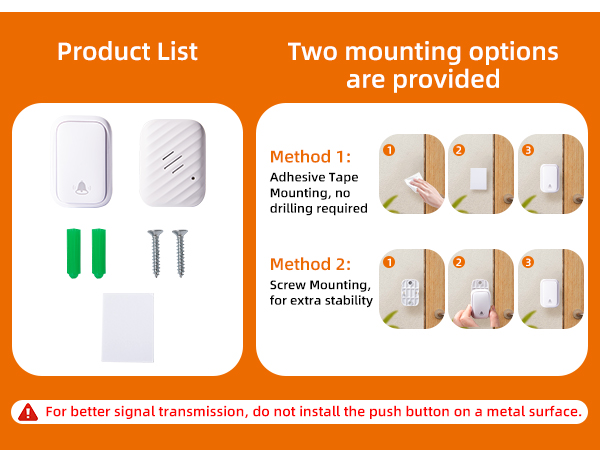 Product List

Two mounting options are provided

Method 1:
Adhesive Tape Mounting, no drilling required

1 2 3

Method 2:
Screw Mounting, for extra stability

1 2 3

For better signal transmission, do not install the push button on a metal surface.