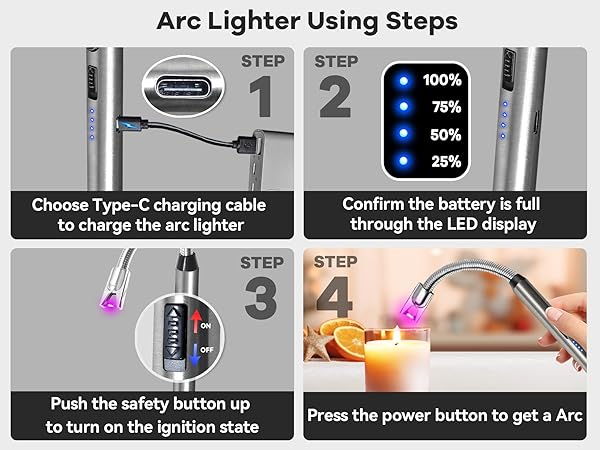 Arc Lighter Using Steps

STEP 1

Choose Type-C charging cable to charge the arc lighter

STEP 2

100%
75%
50%
25%

Confirm the battery is full through the LED display

STEP 3

ON
OFF

Push the safety button up to turn on the ignition state

STEP 4

Press the power button to get a Arc