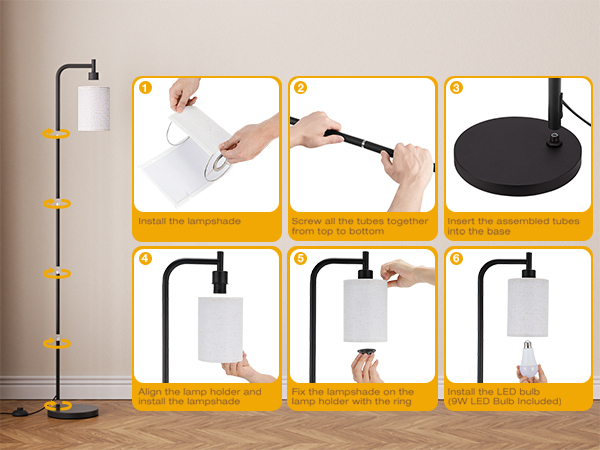 1
Install the lampshade

2
Screw all the tubes together from top to bottom

3
Insert the assembled tubes into the base

4
Align the lamp holder and install the lampshade

5
Fix the lampshade on the lamp holder with the ring

6
Install the LED bulb (9W LED Bulb Included)