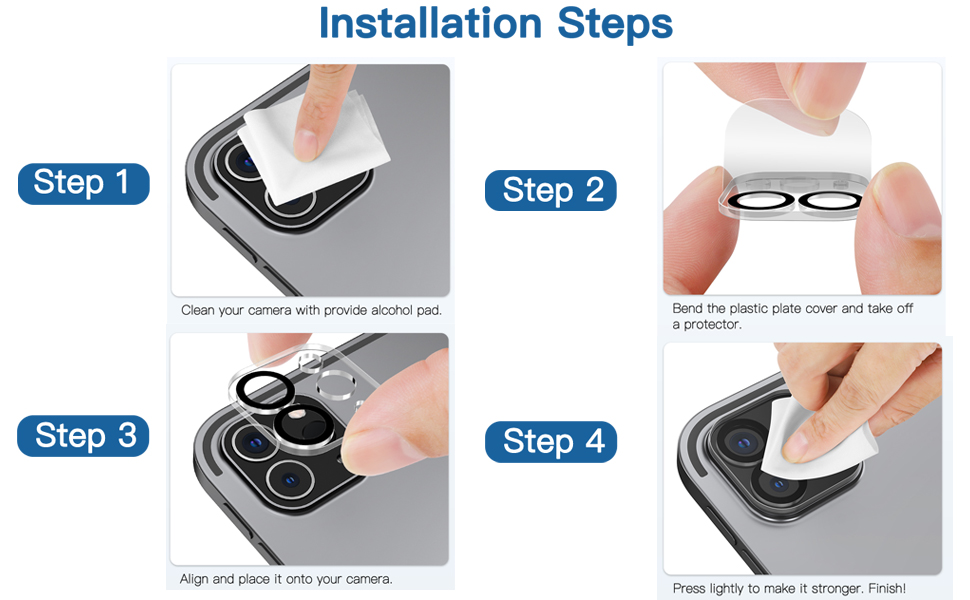 Installation Steps

Step 1

Clean your camera with provide alcohol pad.

Step 2

Bend the plastic plate cover and take off a protector.

Step 3

Align and place it onto your camera.

Step 4

Press lightly to make it stronger. Finish!