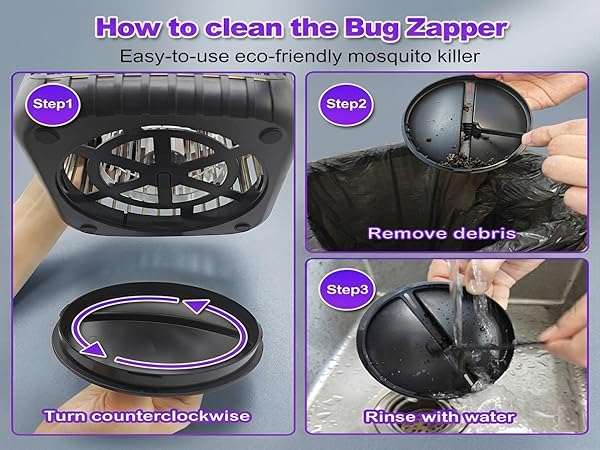 How to clean the Bug Zapper
Easy-to-use eco-friendly mosquito killer

Step1

Turn counterclockwise

Step2

Remove debris

Step3

Rinse with water