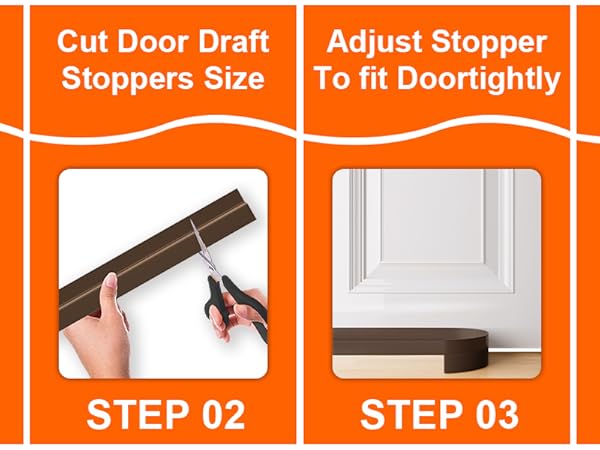 Cut Door Draft Stoppers Size

STEP 02

Adjust Stopper To fit Doortightly

STEP 03