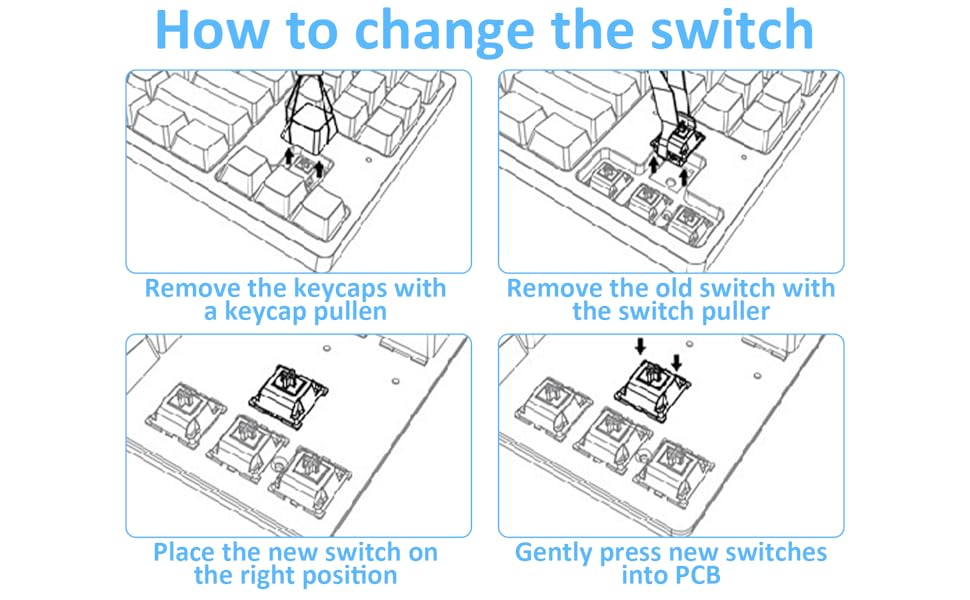 How to change the switch

Remove the keycaps with a keycap pullen

Remove the old switch with the switch puller

Place the new switch on the right position

Gently press new switches into PCB