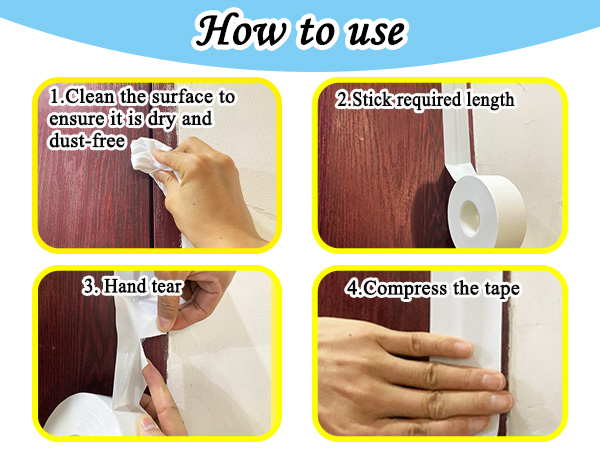 How to use

1.Clean the surface to ensure it is dry and dust-free

2.Stick required length

3. Hand tear

4.Compress the tape