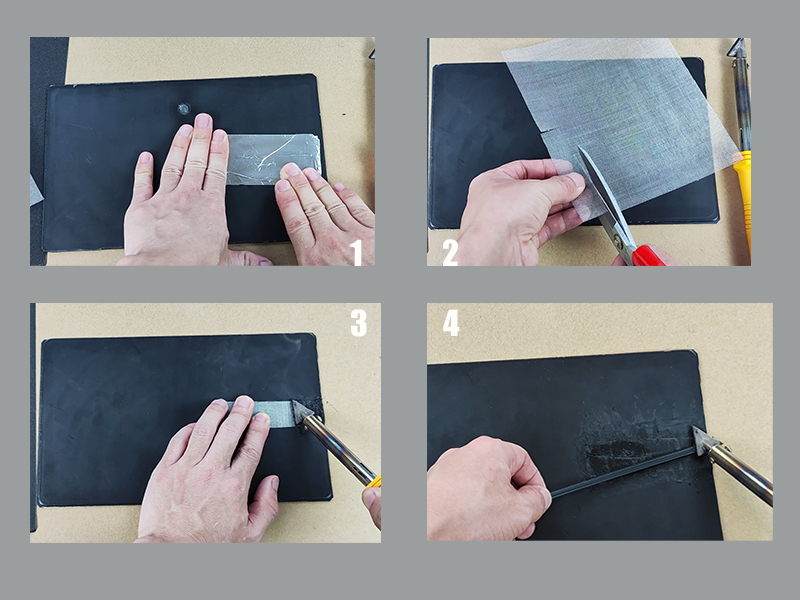 1

2

3

4