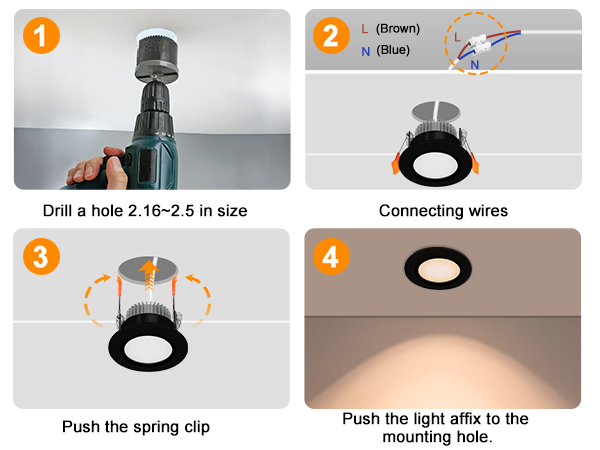 1

Drill a hole 2.16~2.5 in size

2

L (Brown)

N (Blue)

L

N

Connecting wires

3

Push the spring clip

4

Push the light affix to the mounting hole.