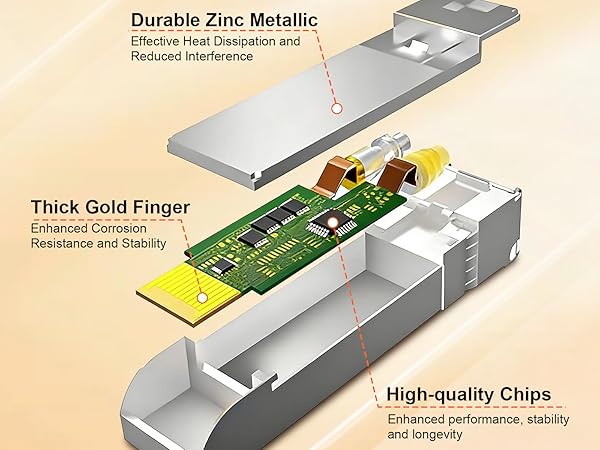 Durable Zinc Metallic
Effective Heat Dissipation and Reduced Interference

Thick Gold Finger
Enhanced Corrosion Resistance and Stability

High-quality Chips
Enhanced performance, stability and longevity