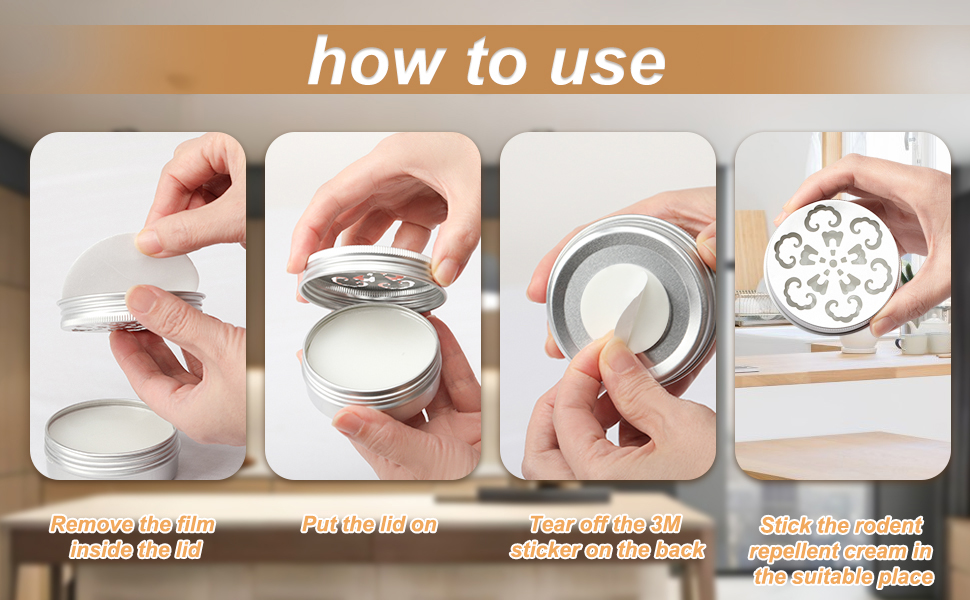 how to use

Remove the film inside the lid

Put the lid on

Tear off the 3M sticker on the back

Stick the rodent repellent cream in the suitable place