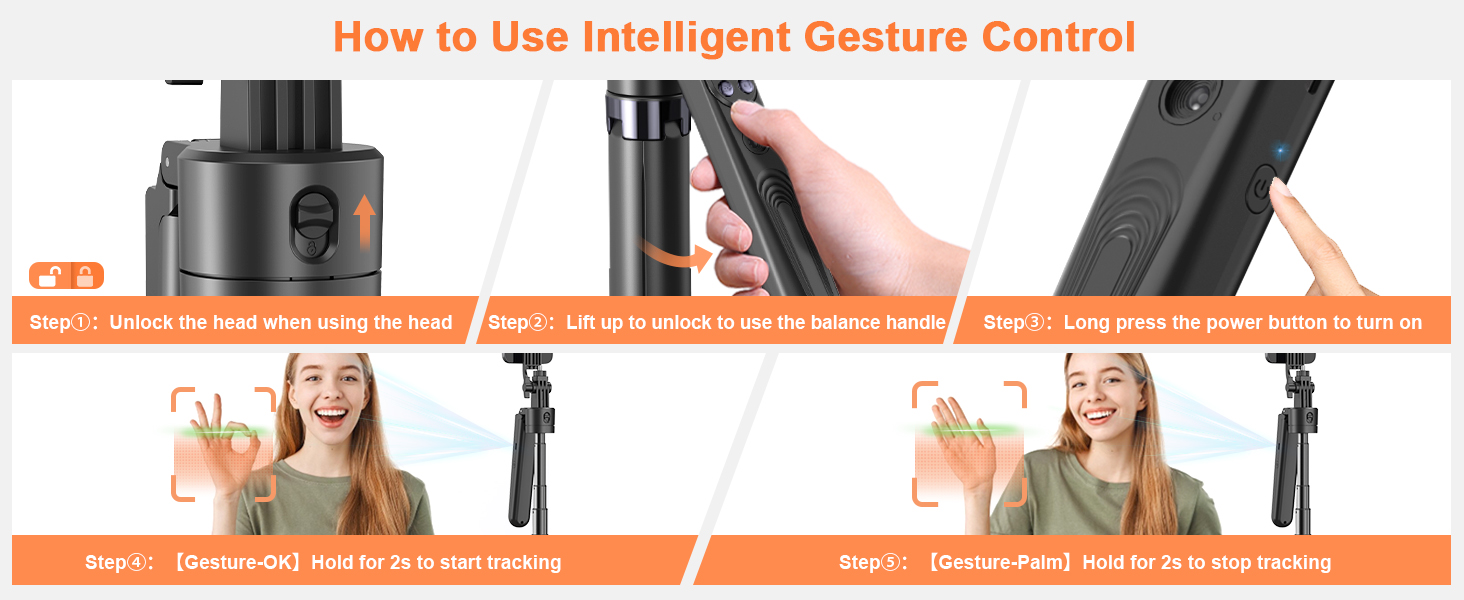 How to Use Intelligent Gesture Control

Step①: Unlock the head when using the head

Step②: Lift up to unlock to use the balance handle

Step③: Long press the power button to turn on

Step④: 【Gesture-OK】Hold for 2s to start tracking

Step⑤: 【Gesture-Palm】Hold for 2s to stop tracking