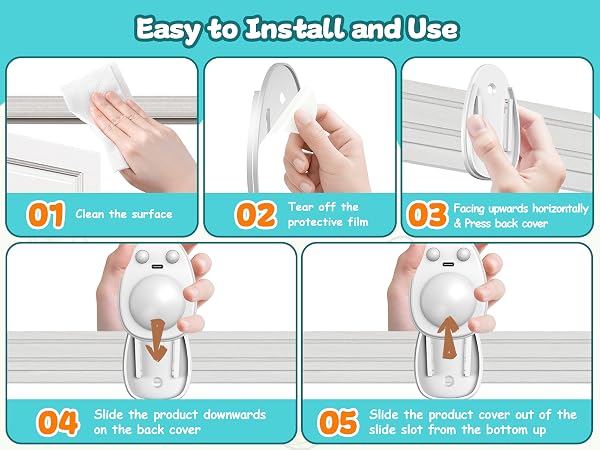 Easy to Install and Use

01 Clean the surface

02 Tear off the protective film

03 Facing upwards horizontally & Press back cover

04 Slide the product downwards on the back cover

05 Slide the product cover out of the slide slot from the bottom up