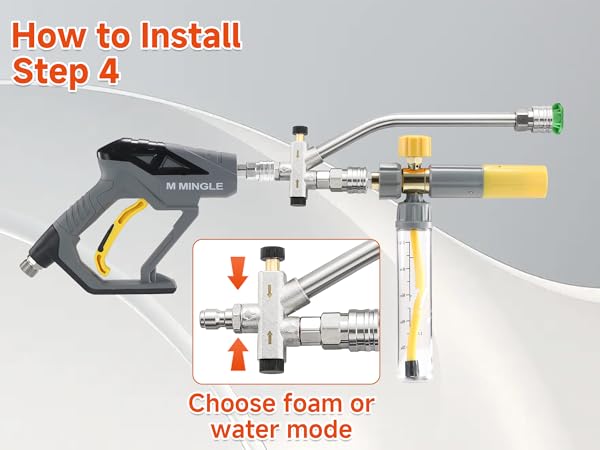 How to Install
Step 4

M MINGLE

Choose foam or water mode