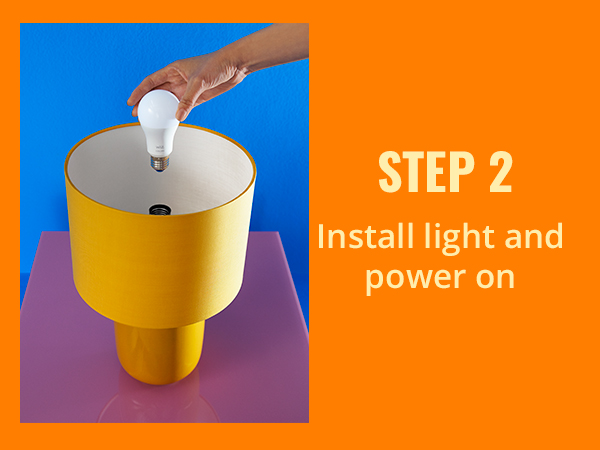 STEP 2

Install light and power on