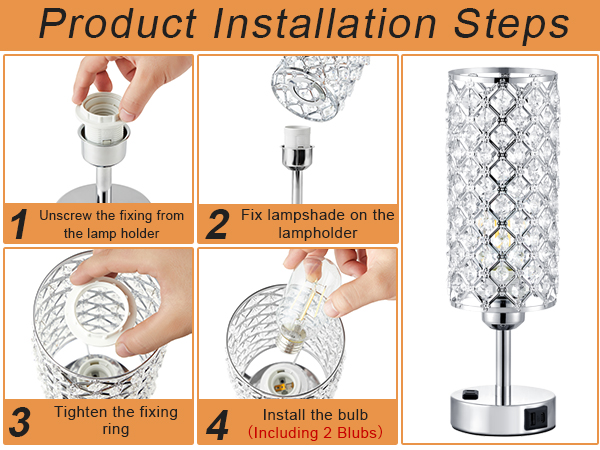 Product Installation Steps

1 Unscrew the fixing from the lamp holder

2 Fix lampshade on the lampholder

3 Tighten the fixing ring

4 Install the bulb (Including 2 Blubs)