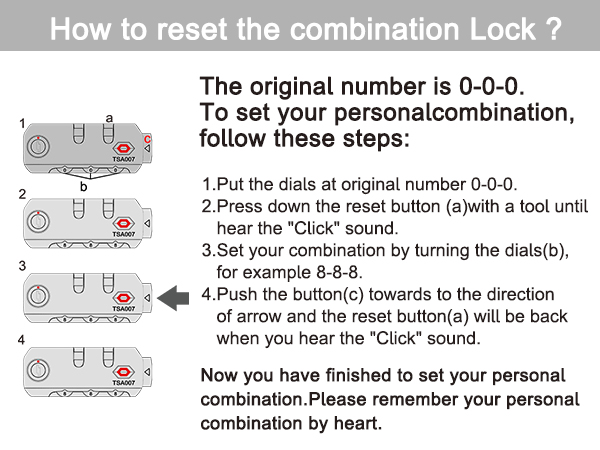 How to reset the combination Lock ?

1
a
C
TSA007
b

2
TSA007

3
TSA007

4
TSA007

The original number is 0-0-0.
To set your personalcombination, follow these steps:

1.Put the dials at original number 0-0-0.
2.Press down the reset button (a)with a tool until hear the "Click" sound.
3.Set your combination by turning the dials(b), for example 8-8-8.
4.Push the button(c) towards to the direction of arrow and the reset button(a) will be back when you hear the "Click" sound.

Now you have finished to set your personal combination.Please remember your personal combination by heart.