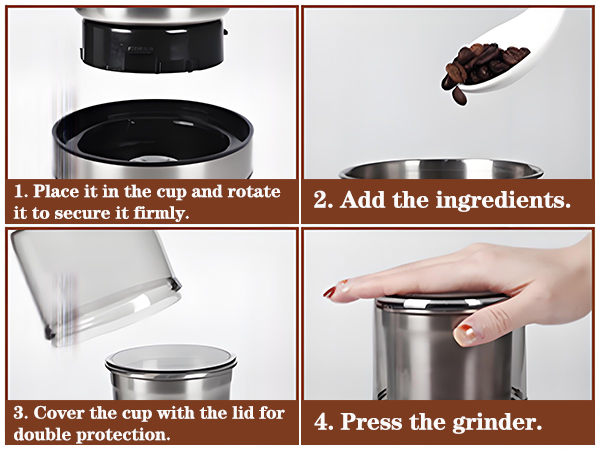 1. Place it in the cup and rotate it to secure it firmly.

2. Add the ingredients.

3. Cover the cup with the lid for double protection.

4. Press the grinder.