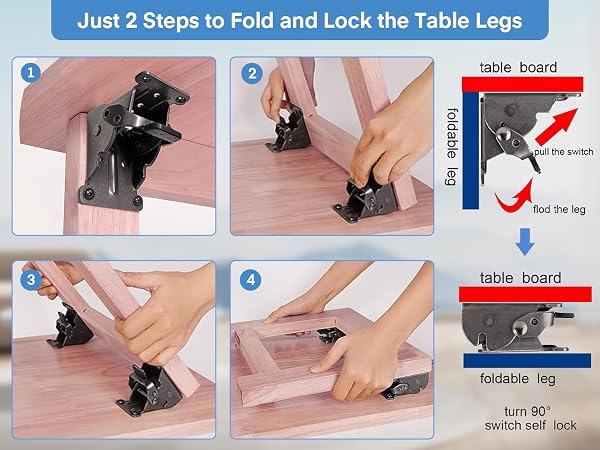 Just 2 Steps to Fold and Lock the Table Legs

1

2

3

4

table board

foldable leg

pull the switch

flod the leg

table board

foldable leg

turn 90°
switch self lock