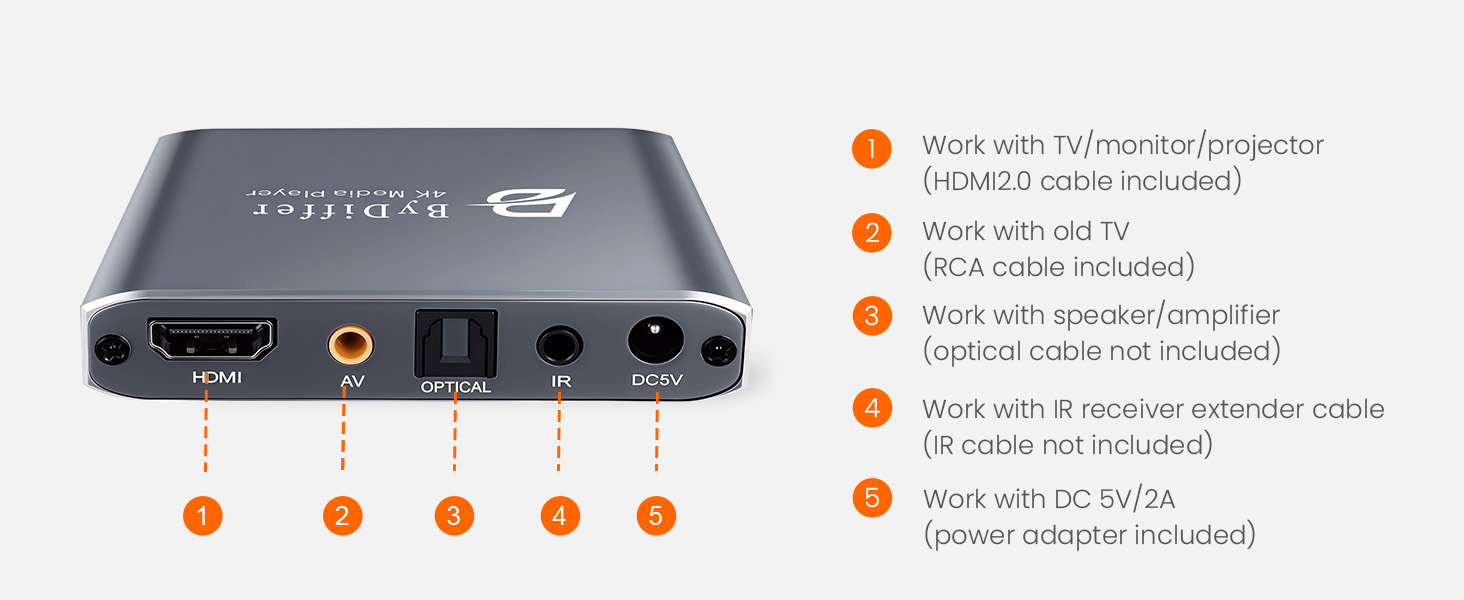 ByDiffer
4K Media Player

HDMI
AV
OPTICAL
IR
DC5V

1
2
3
4
5

1 Work with TV/monitor/projector (HDMI2.0 cable included)

2 Work with old TV (RCA cable included)

3 Work with speaker/amplifier (optical cable not included)

4 Work with IR receiver extender cable (IR cable not included)

5 Work with DC 5V/2A (power adapter included)