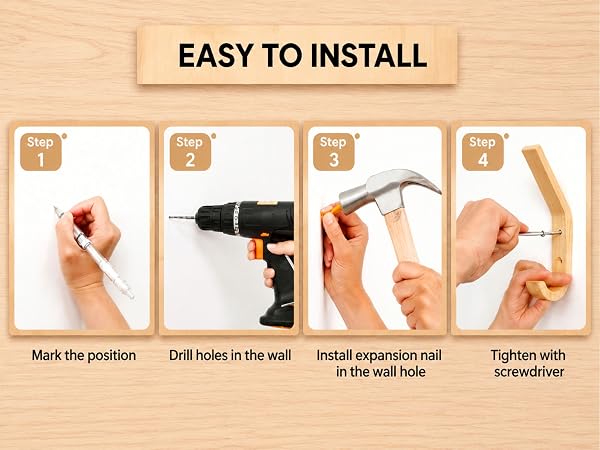 EASY TO INSTALL

Step 1

Mark the position

Step 2

Drill holes in the wall

Step 3

Install expansion nail in the wall hole

Step 4

Tighten with screwdriver