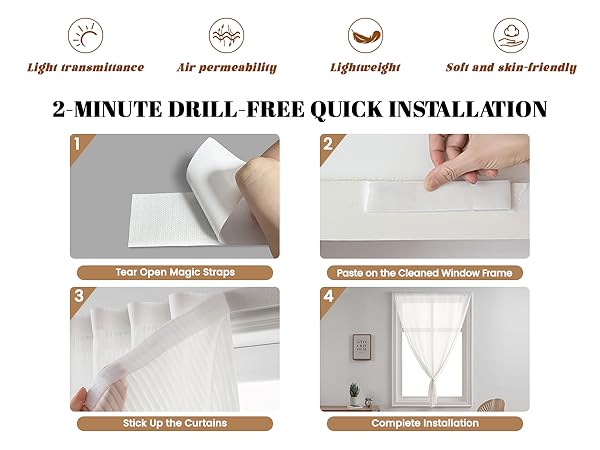 Light transmittance

Air permeability

Lightweight

Soft and skin-friendly

2-MINUTE DRILL-FREE QUICK INSTALLATION

1

Tear Open Magic Straps

2

Paste on the Cleaned Window Frame

3

Stick Up the Curtains

4

Complete Installation