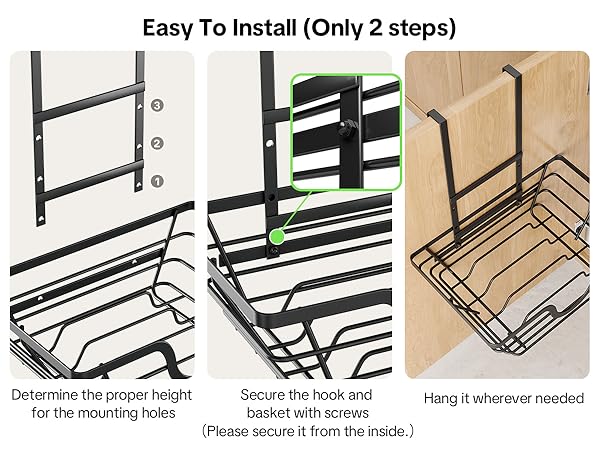 Easy To Install (Only 2 steps)

3
2
1

Determine the proper height for the mounting holes

Secure the hook and basket with screws
(Please secure it from the inside.)

Hang it wherever needed