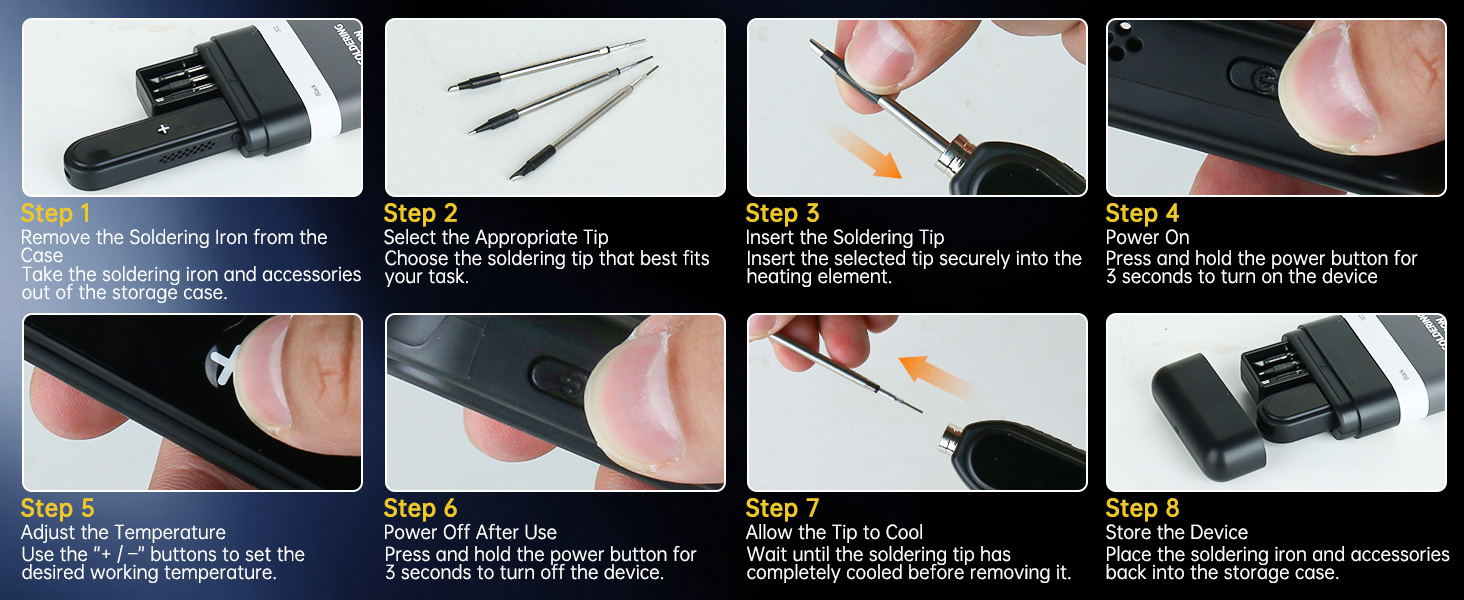 SOLDERING

+

Step 1
Remove the Soldering Iron from the Case
Take the soldering iron and accessories out of the storage case.

Step 2
Select the Appropriate Tip
Choose the soldering tip that best fits your task.

Step 3
Insert the Soldering Tip
Insert the selected tip securely into the heating element.

Step 4
Power On
Press and hold the power button for 3 seconds to turn on the device

Step 5
Adjust the Temperature
Use the "+ / –" buttons to set the desired working temperature.

Step 6
Power Off After Use
Press and hold the power button for 3 seconds to turn off the device.

Step 7
Allow the Tip to Cool
Wait until the soldering tip has completely cooled before removing it.

Step 8
Store the Device
Place the soldering iron and accessories back into the storage case.