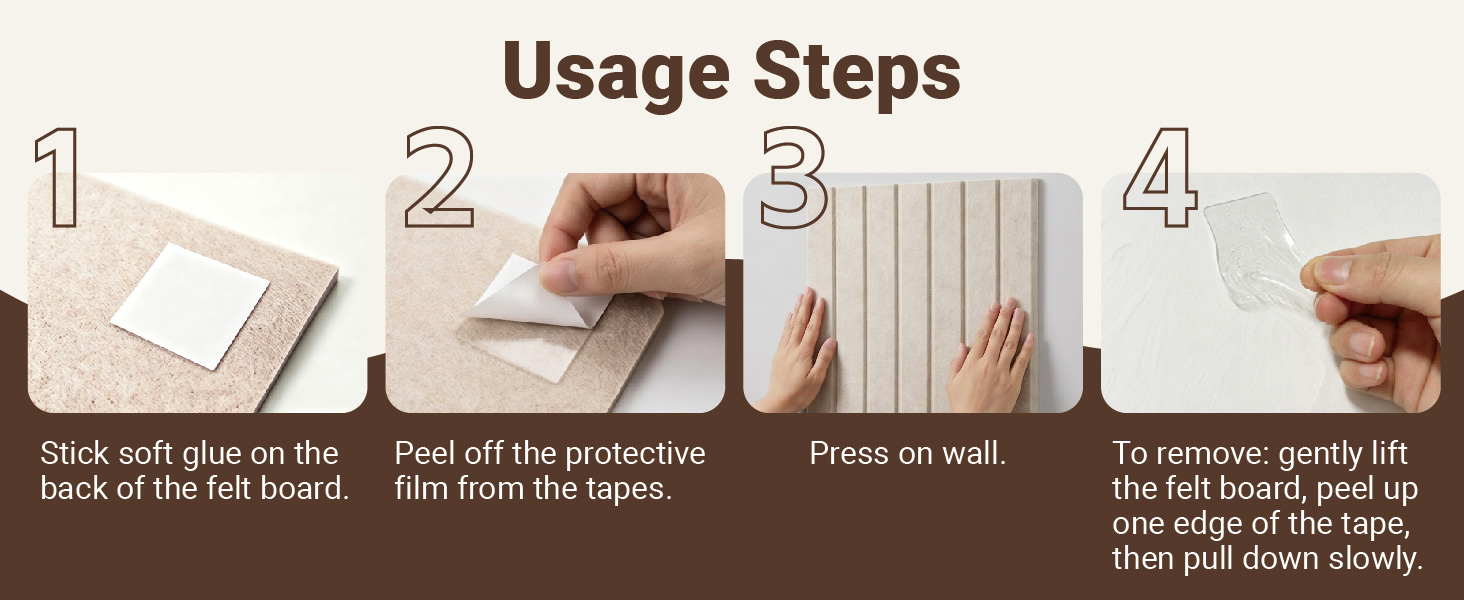 Usage Steps

1
Stick soft glue on the back of the felt board.

2
Peel off the protective film from the tapes.

3
Press on wall.

4
To remove: gently lift the felt board, peel up one edge of the tape, then pull down slowly.