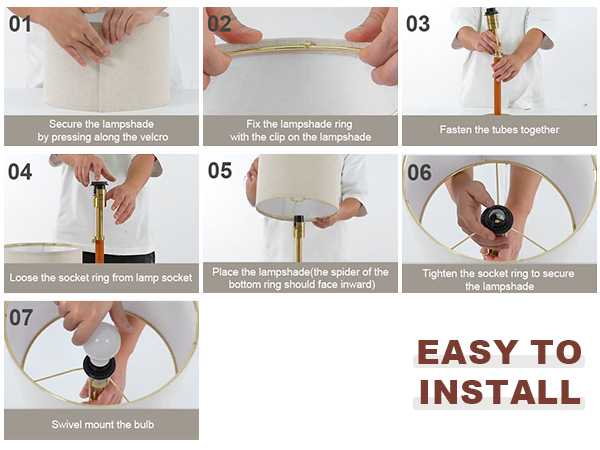 01
Secure the lampshade by pressing along the velcro

02
Fix the lampshade ring with the clip on the lampshade

03
Fasten the tubes together

04
Loose the socket ring from lamp socket

05
Place the lampshade(the spider of the bottom ring should face inward)

06
Tighten the socket ring to secure the lampshade

07
Swivel mount the bulb

EASY TO INSTALL