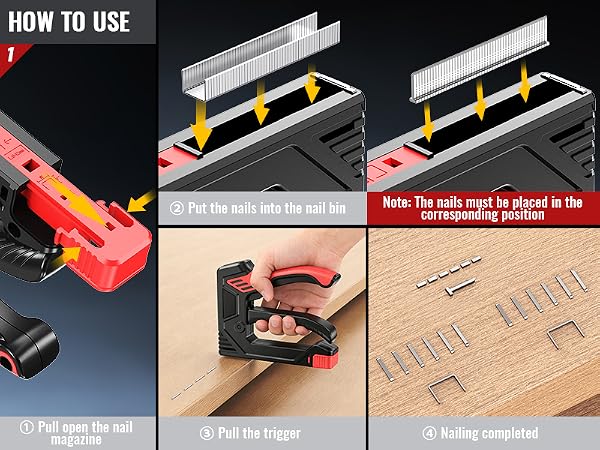 HOW TO USE

1

② Put the nails into the nail bin

Note: The nails must be placed in the corresponding position

① Pull open the nail magazine

③ Pull the trigger

④ Nailing completed