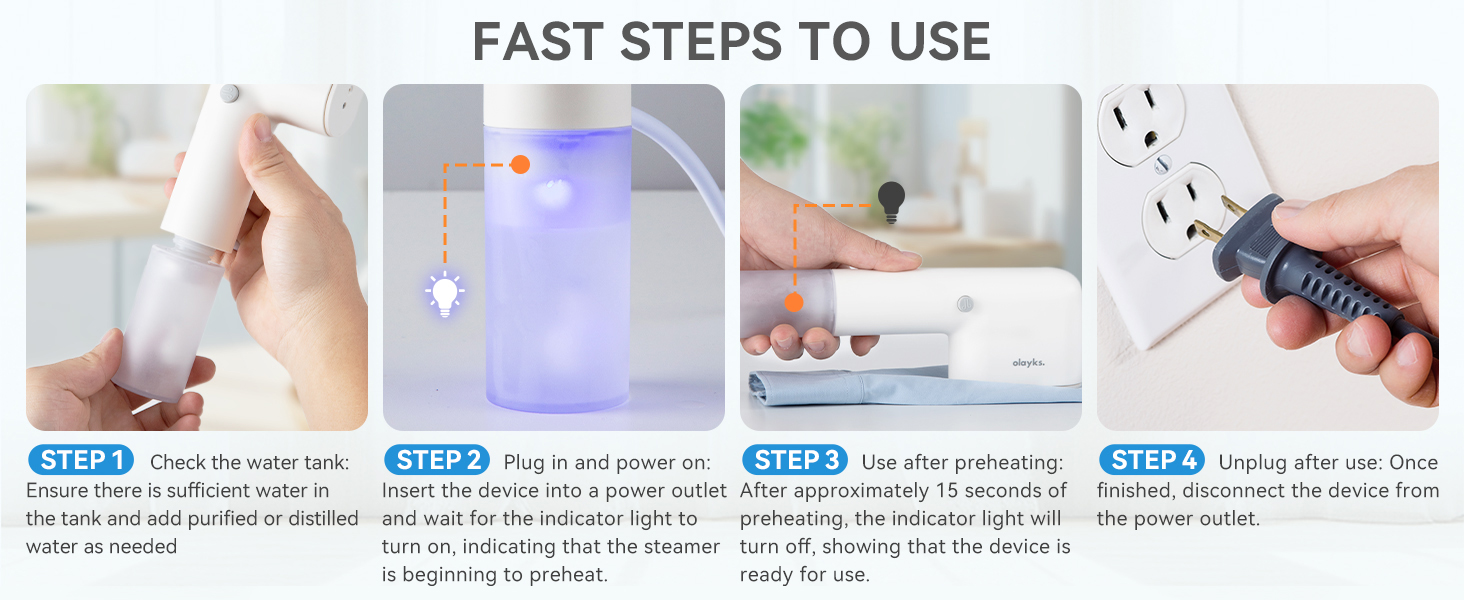 FAST STEPS TO USE

olayks.

STEP 1 Check the water tank: Ensure there is sufficient water in the tank and add purified or distilled water as needed

STEP 2 Plug in and power on: Insert the device into a power outlet and wait for the indicator light to turn on, indicating that the steamer is beginning to preheat.

STEP 3 Use after preheating: After approximately 15 seconds of preheating, the indicator light will turn off, showing that the device is ready for use.

STEP 4 Unplug after use: Once finished, disconnect the device from the power outlet.