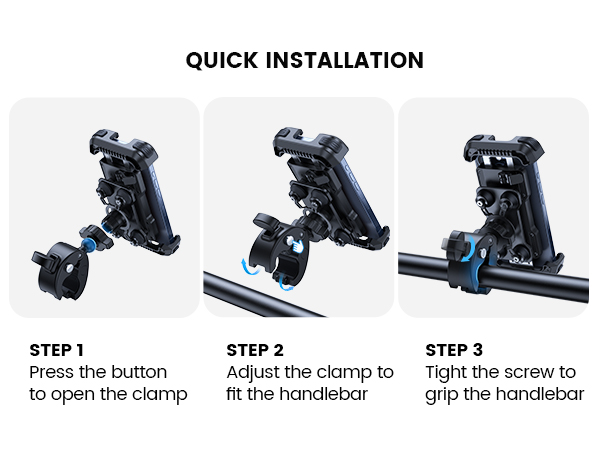 QUICK INSTALLATION

STEP 1
Press the button to open the clamp

STEP 2
Adjust the clamp to fit the handlebar

STEP 3
Tight the screw to grip the handlebar