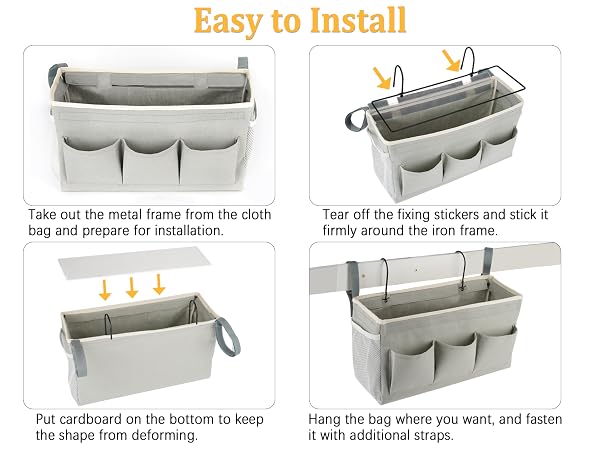 Easy to Install

Take out the metal frame from the cloth bag and prepare for installation.

Tear off the fixing stickers and stick it firmly around the iron frame.

Put cardboard on the bottom to keep the shape from deforming.

Hang the bag where you want, and fasten it with additional straps.