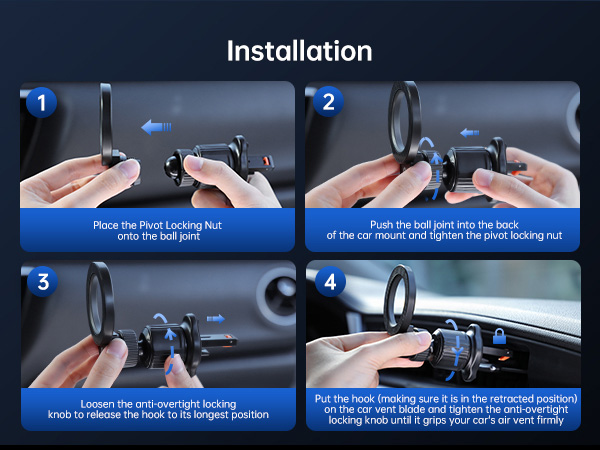 Installation

1

Place the Pivot Locking Nut onto the ball joint

2

Push the ball joint into the back of the car mount and tighten the pivot locking nut

3

Loosen the anti-overtight locking knob to release the hook to its longest position

4

Put the hook (making sure it is in the retracted position) on the car vent blade and tighten the anti-overtight locking knob until it grips your car's air vent firmly