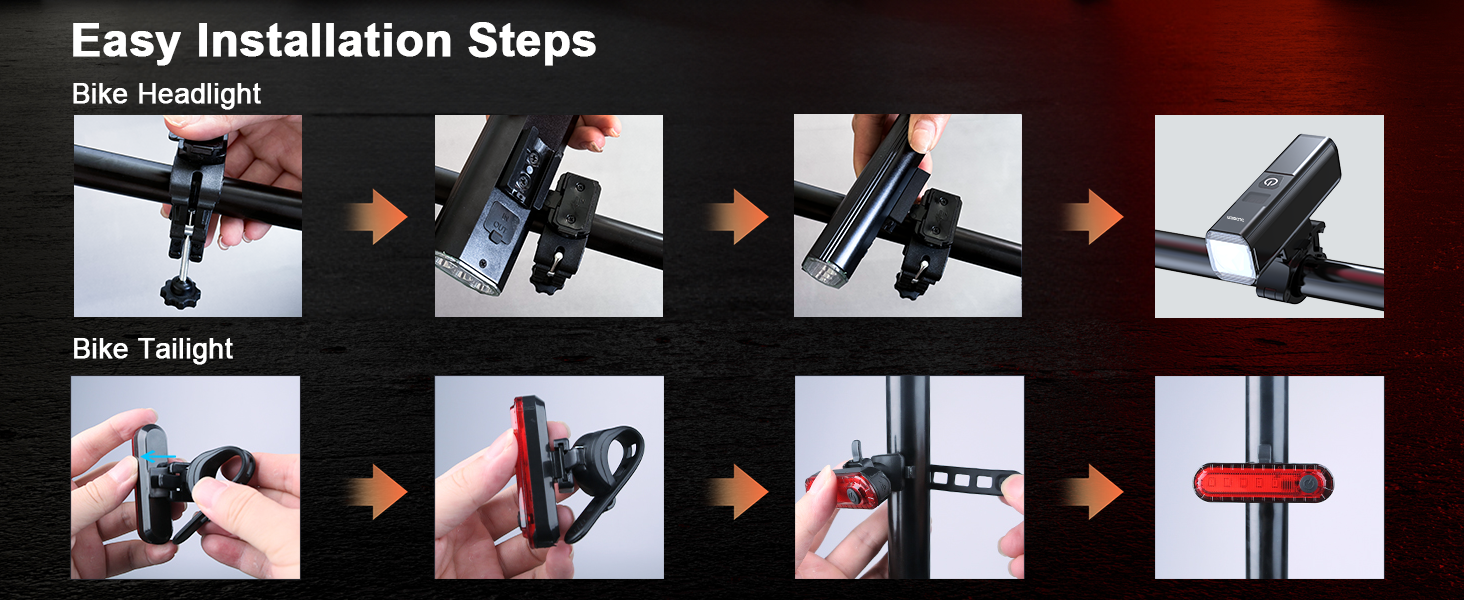 Easy Installation Steps

Bike Headlight

Bike Tailight