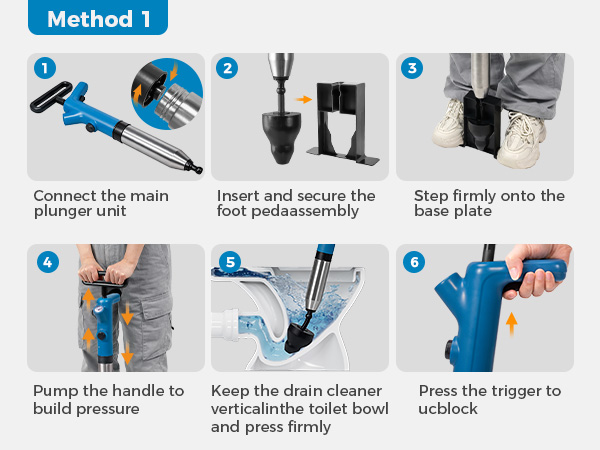 Method 1

1
Connect the main plunger unit

2
Insert and secure the foot pedaassembly

3
Step firmly onto the base plate

4
Pump the handle to build pressure

5
Keep the drain cleaner verticalinthe toilet bowl and press firmly

6
Press the trigger to ucblock