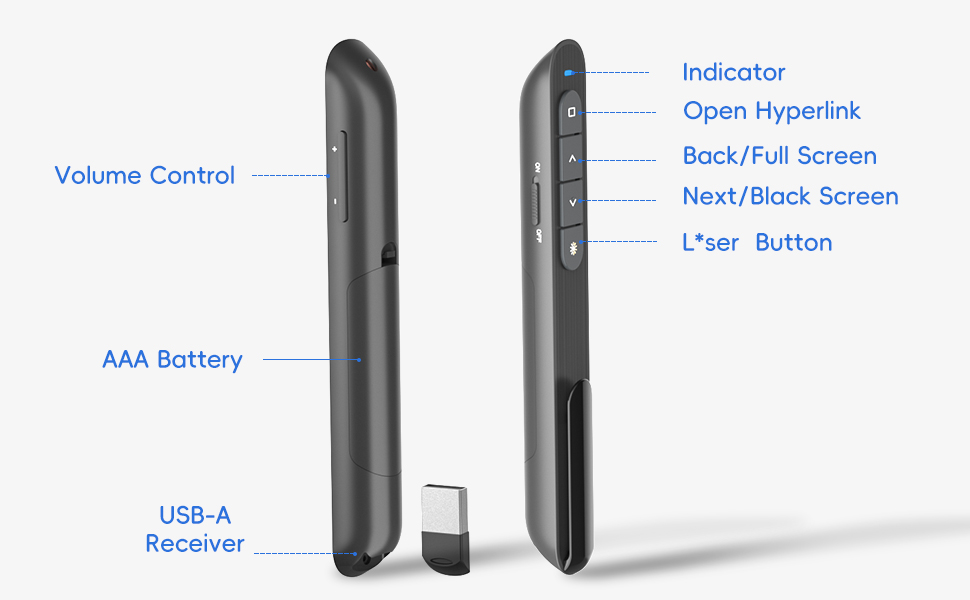 Volume Control

+

-

AAA Battery

USB-A Receiver

Indicator

Open Hyperlink

Back/Full Screen

Next/Black Screen

L*ser Button

ON

OFF