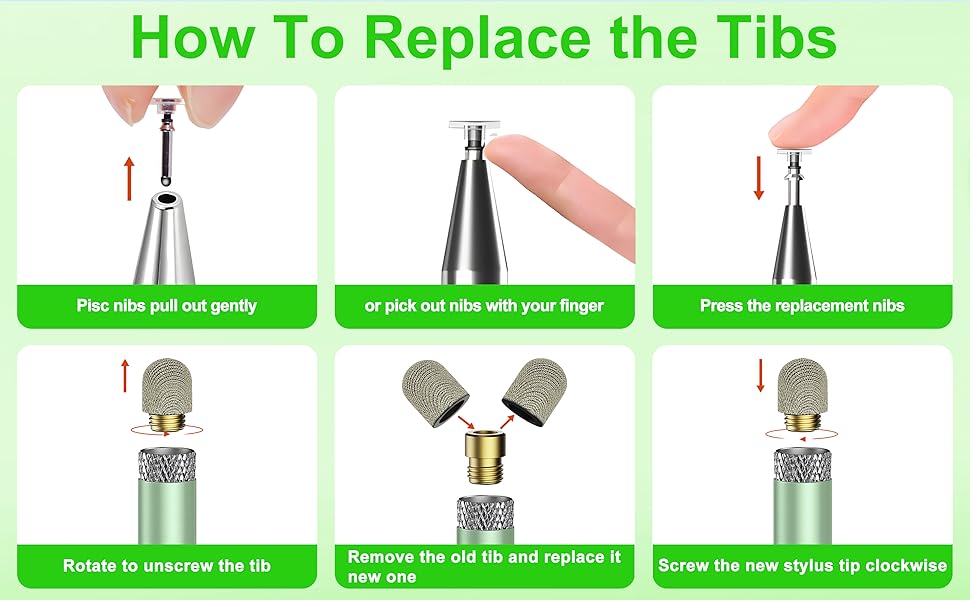 How To Replace the Tibs

Pisc nibs pull out gently

or pick out nibs with your finger

Press the replacement nibs

Rotate to unscrew the tib

Remove the old tib and replace it new one

Screw the new stylus tip clockwise