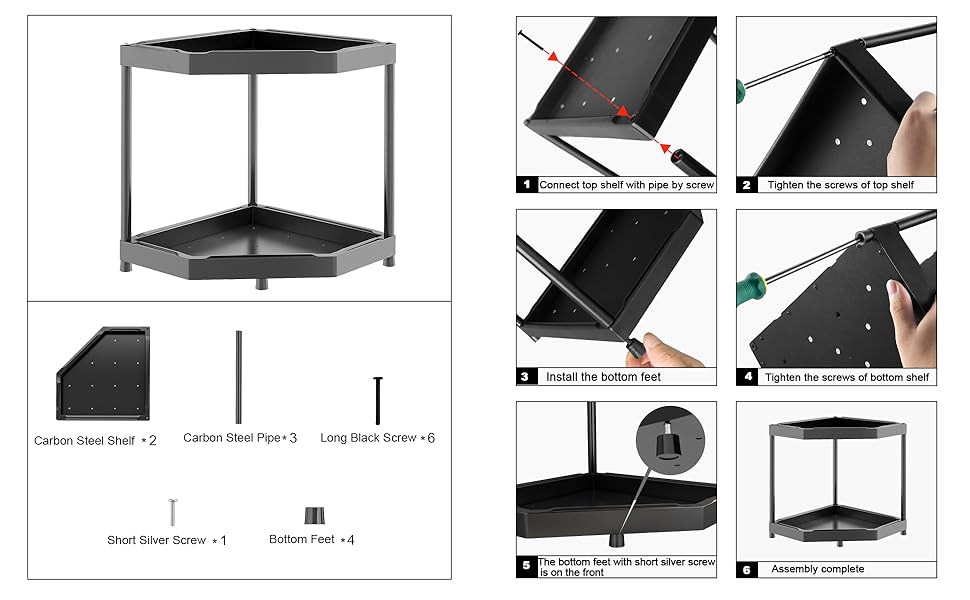 Carbon Steel Shelf ＊2

Carbon Steel Pipe＊3

Long Black Screw ＊6

Short Silver Screw ＊1

Bottom Feet ＊4

1 Connect top shelf with pipe by screw

2 Tighten the screws of top shelf

3 Install the bottom feet

4 Tighten the screws of bottom shelf

5 The bottom feet with short silver screw is on the front

6 Assembly complete