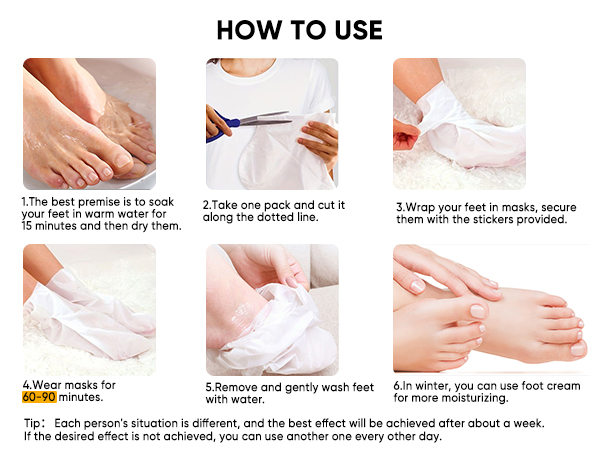 HOW TO USE

1.The best premise is to soak your feet in warm water for 15 minutes and then dry them.

2.Take one pack and cut it along the dotted line.

3.Wrap your feet in masks, secure them with the stickers provided.

4.Wear masks for 60-90 minutes.

5.Remove and gently wash feet with water.

6.In winter, you can use foot cream for more moisturizing.

Tip: Each person's situation is different, and the best effect will be achieved after about a week. If the desired effect is not achieved, you can use another one every other day.