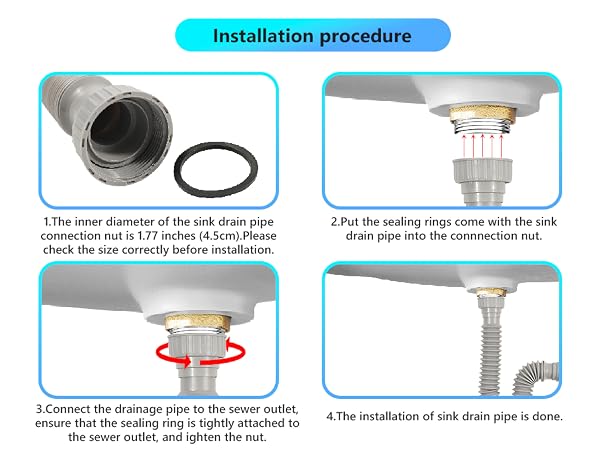 Installation procedure

1.The inner diameter of the sink drain pipe connection nut is 1.77 inches (4.5cm).Please check the size correctly before installation.

2.Put the sealing rings come with the sink drain pipe into the connnection nut.

3.Connect the drainage pipe to the sewer outlet, ensure that the sealing ring is tightly attached to the sewer outlet, and ighten the nut.

4.The installation of sink drain pipe is done.